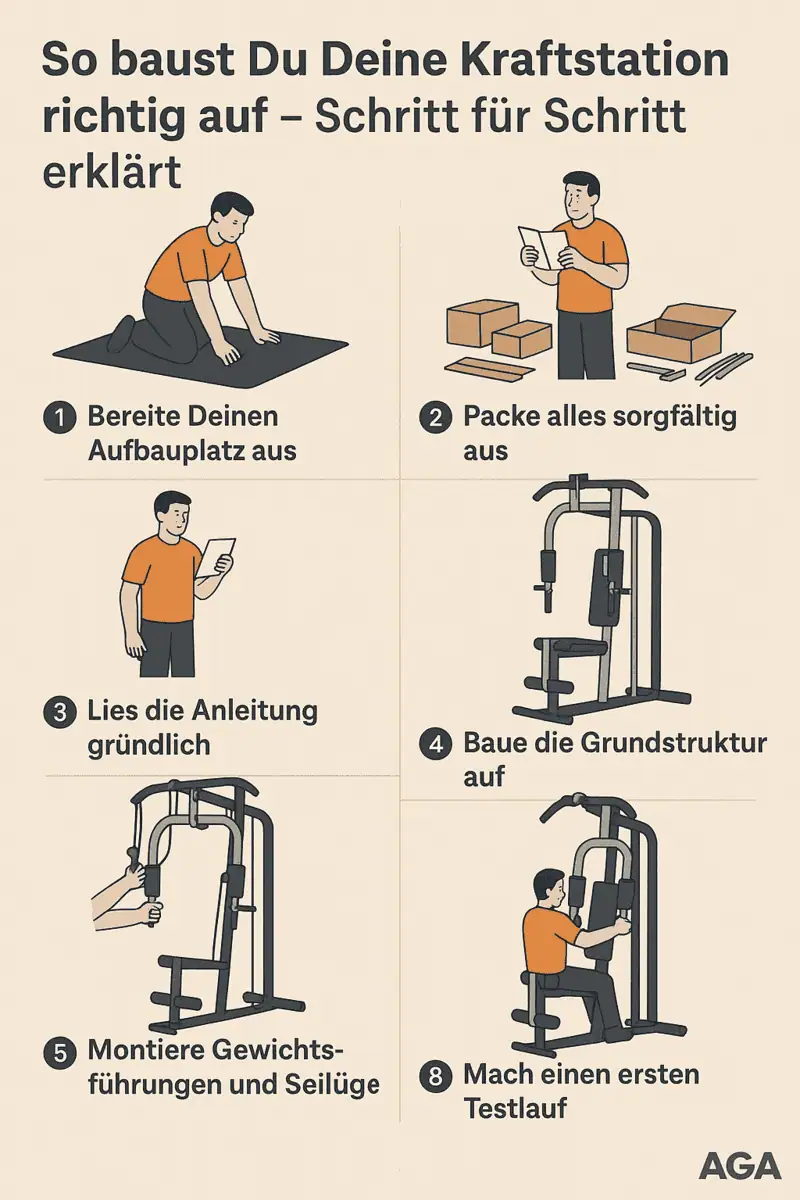 So baust Du Deine Kraftstation richtig auf – Schritt für Schritt erklärt

1 Bereite Deinen Aufbauplatz aus

2 Packe alles sorgfältig aus

3 Lies die Anleitung gründlich

4 Baue die Grundstruktur auf

5 Montiere Gewichtsführungen und Seilüge

8 Mach einen ersten Testlauf

AGA