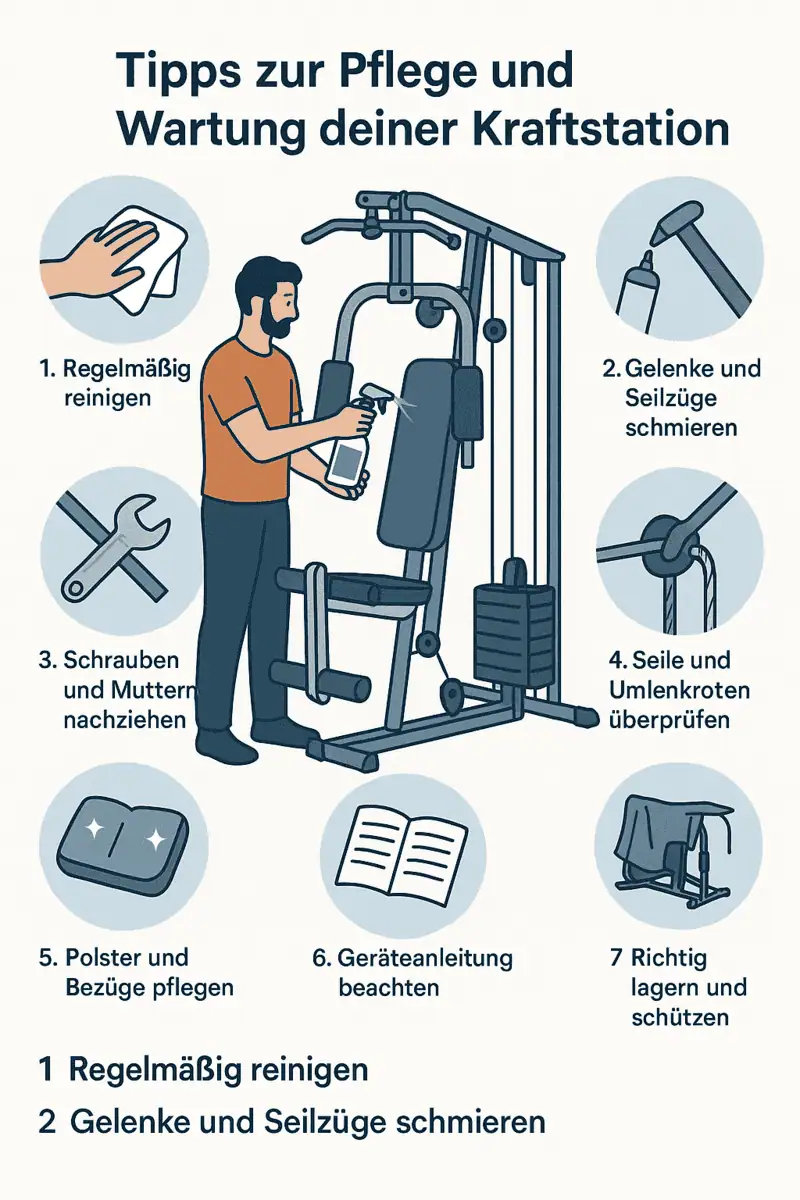 Tipps zur Pflege und Wartung deiner Kraftstation

1. Regelmäßig reinigen

2. Gelenke und Seilzüge schmieren

3. Schrauben und Muttern nachziehen

4. Seile und Umlenkroten überprüfen

5. Polster und Bezüge pflegen

6. Geräteanleitung beachten

7 Richtig lagern und schützen

1 Regelmäßig reinigen

2 Gelenke und Seilzüge schmieren